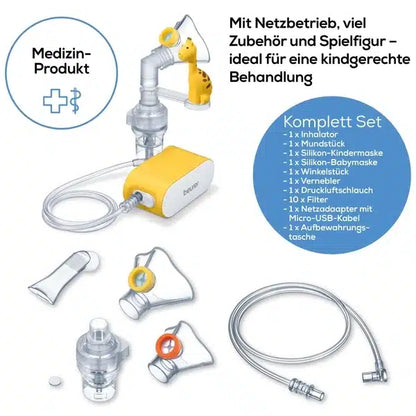 Medizin-Produkt

Mit Netzbetrieb, viel Zubehör und Spielfigur – ideal für eine kindgerechte Behandlung

beurer

Komplett Set
- 1 x Inhalator
- 1 x Mundstück
- 1 x Silikon-Kindermaske
- 1 x Silikon-Babymaske
- 1 x Winkelstück
- 1 x Vernebler
- 1 x Druckluftschlauch
- 10 x Filter
- 1 x Netzadaapter mit Micro-USB-Kabel
- 1 x Aufbewahrungstasche